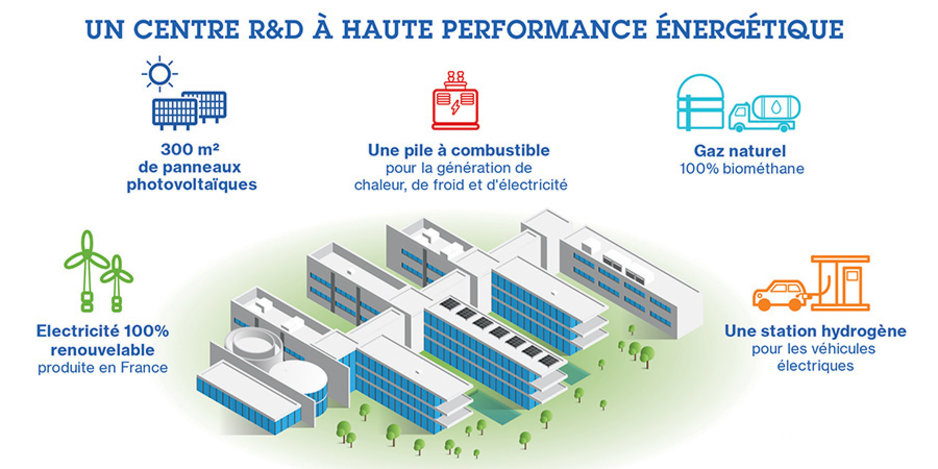 UN CENTRE R&D À HAUTE PERFORMANCE ÉNERGÉTIQUE

300 m² de panneaux photovoltaïques

Une pile à combustible pour la génération de chaleur, de froid et d'électricité

Gaz naturel 100% biométhane

Electricité 100% renouvelable produite en France

Une station hydrogène pour les véhicules électriques